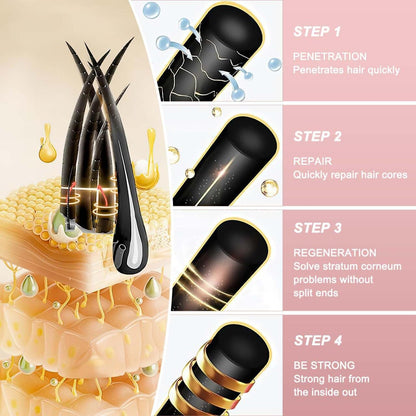 STEP 1

PENETRATION
Penetrates hair quickly

STEP 2

REPAIR
Quickly repair hair cores

STEP 3

REGENERATION
Solve stratum corneum problems without split ends

STEP 4

BE STRONG
Strong hair from the inside out